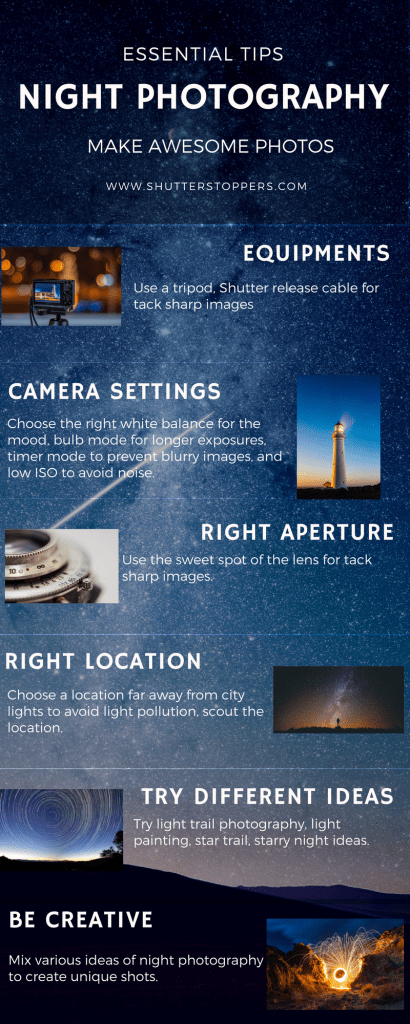 ESSENTIAL TIPS

NIGHT PHOTOGRAPHY

MAKE AWESOME PHOTOS

WWW.SHUTTERSTOPPERS.COM

EQUIPMENTS

Use a tripod, Shutter release cable for tack sharp images

CAMERA SETTINGS

Choose the right white balance for the mood, bulb mode for longer exposures, timer mode to prevent blurry images, and low ISO to avoid noise.

RIGHT APERTURE

Use the sweet spot of the lens for tack sharp images.

RIGHT LOCATION

Choose a location far away from city lights to avoid light pollution, scout the location.

TRY DIFFERENT IDEAS

Try light trail photography, light painting, star trail, starry night ideas.

BE CREATIVE

Mix various ideas of night photography to create unique shots.